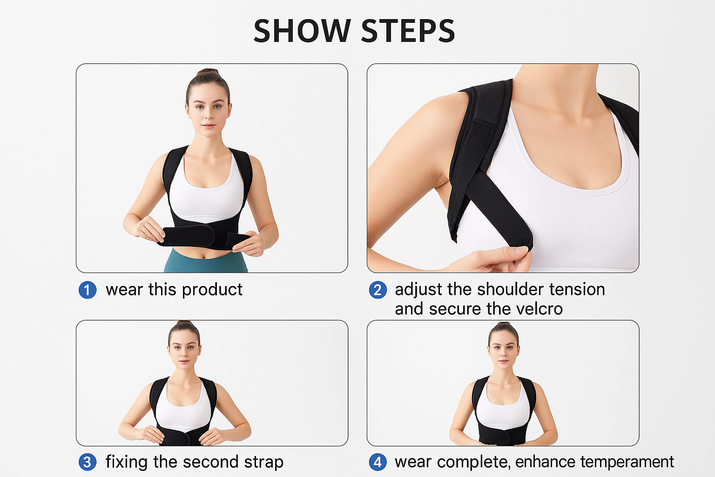 SHOW STEPS

1 wear this product

2 adjust the shoulder tension and secure the velcro

3 fixing the second strap

4 wear complete, enhance temperament